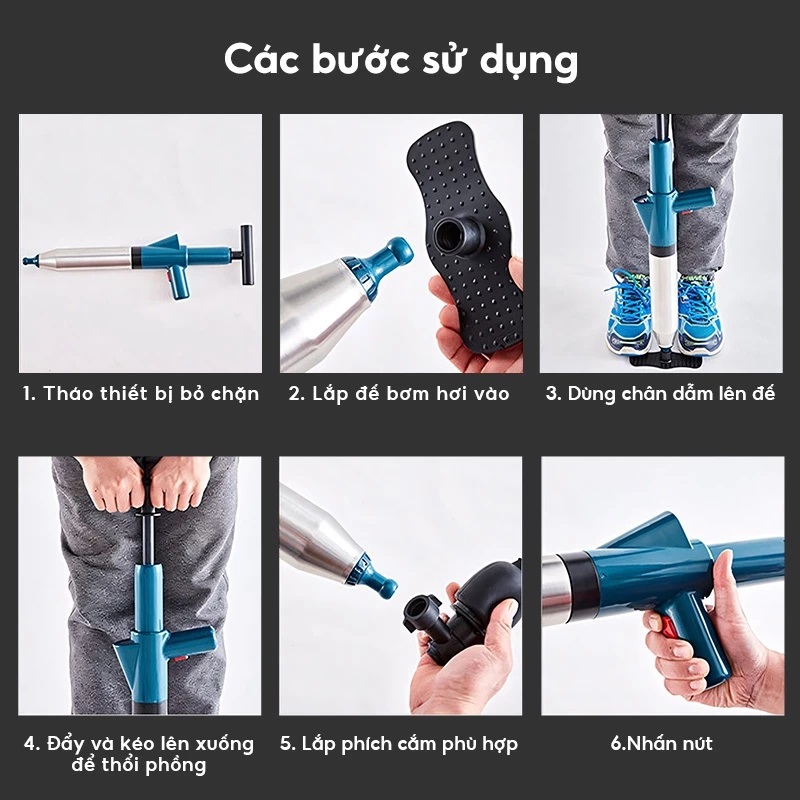 Các bước sử dụng

1. Tháo thiết bị bỏ chặn

2. Lắp đế bơm hơi vào

3. Dùng chân dẫm lên đế

4. Đẩy và kéo lên xuống để thổi phồng

5. Lắp phích cắm phù hợp

6.Nhấn nút